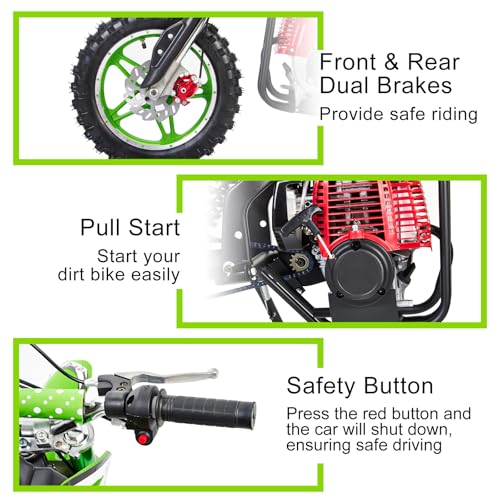 Front & Rear Dual Brakes

Provide safe riding

Pull Start

Start your dirt bike easily

Safety Button

Press the red button and the car will shut down, ensuring safe driving