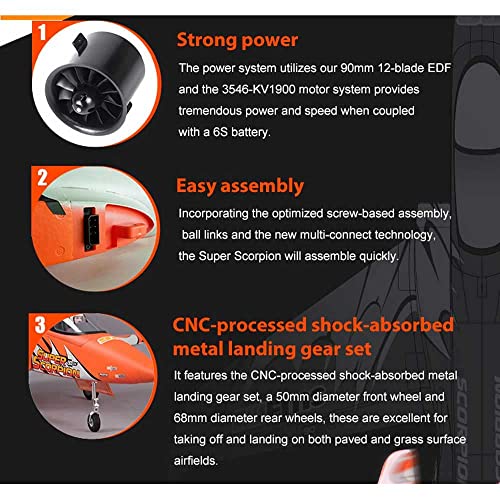 1

Strong power

The power system utilizes our 90mm 12-blade EDF and the 3546-KV1900 motor system provides tremendous power and speed when coupled with a 6S battery.

2

Easy assembly

Incorporating the optimized screw-based assembly, ball links and the new multi-connect technology, the Super Scorpion will assemble quickly.

3

SUPER SCORPION

CNC-processed shock-absorbed metal landing gear set

It features the CNC-processed shock-absorbed metal landing gear set, a 50mm diameter front wheel and 68mm diameter rear wheels, these are excellent for taking off and landing on both paved and grass surface airfields.

SCORPION